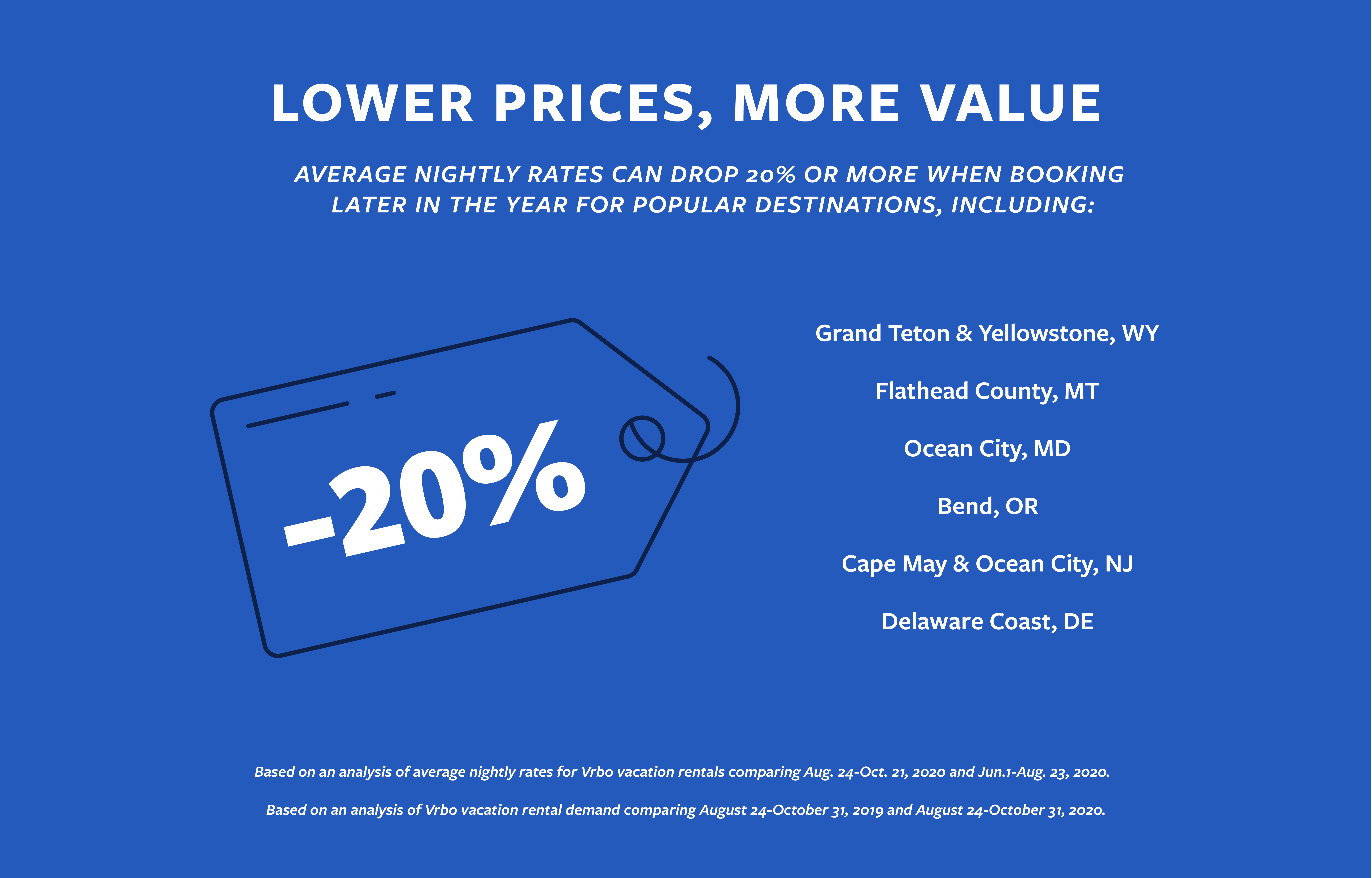 LOWER PRICES, MORE VALUE

AVERAGE NIGHTLY RATES CAN DROP 20% OR MORE WHEN BOOKING LATER IN THE YEAR FOR POPULAR DESTINATIONS, INCLUDING:

-20%

Grand Teton & Yellowstone, WY

Flathead County, MT

Ocean City, MD

Bend, OR

Cape May & Ocean City, NJ

Delaware Coast, DE

Based on an analysis of average nightly rates for Vrbo vacation rentals comparing Aug. 24-Oct. 21, 2020 and Jun.1-Aug. 23, 2020.

Based on an analysis of Vrbo vacation rental demand comparing August 24-October 31, 2019 and August 24-October 31, 2020.